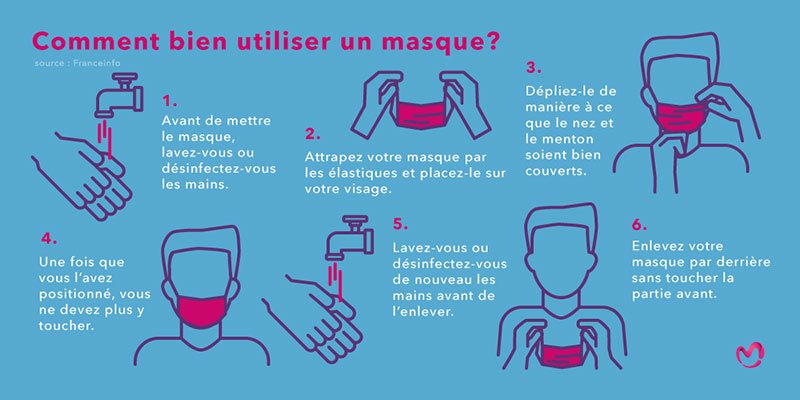 Comment bien utiliser un masque?
source : Franceinfo

1.
Avant de mettre le masque, lavez-vous ou désinfectez-vous les mains.

2.
Attrapez votre masque par les élastiques et placez-le sur votre visage.

3.
Dépliez-le de manière à ce que le nez et le menton soient bien couverts.

4.
Une fois que vous l'avez positionné, vous ne devez plus y toucher.

5.
Lavez-vous ou désinfectez-vous de nouveau les mains avant de l'enlever.

6.
Enlevez votre masque par derrière sans toucher la partie avant.